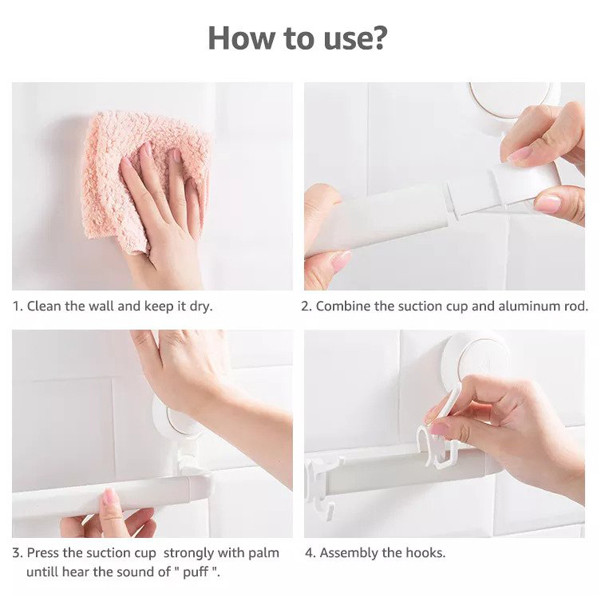 How to use?

1. Clean the wall and keep it dry.

2. Combine the suction cup and aluminum rod.

3. Press the suction cup strongly with palm untill hear the sound of " puff ".

4. Assembly the hooks.